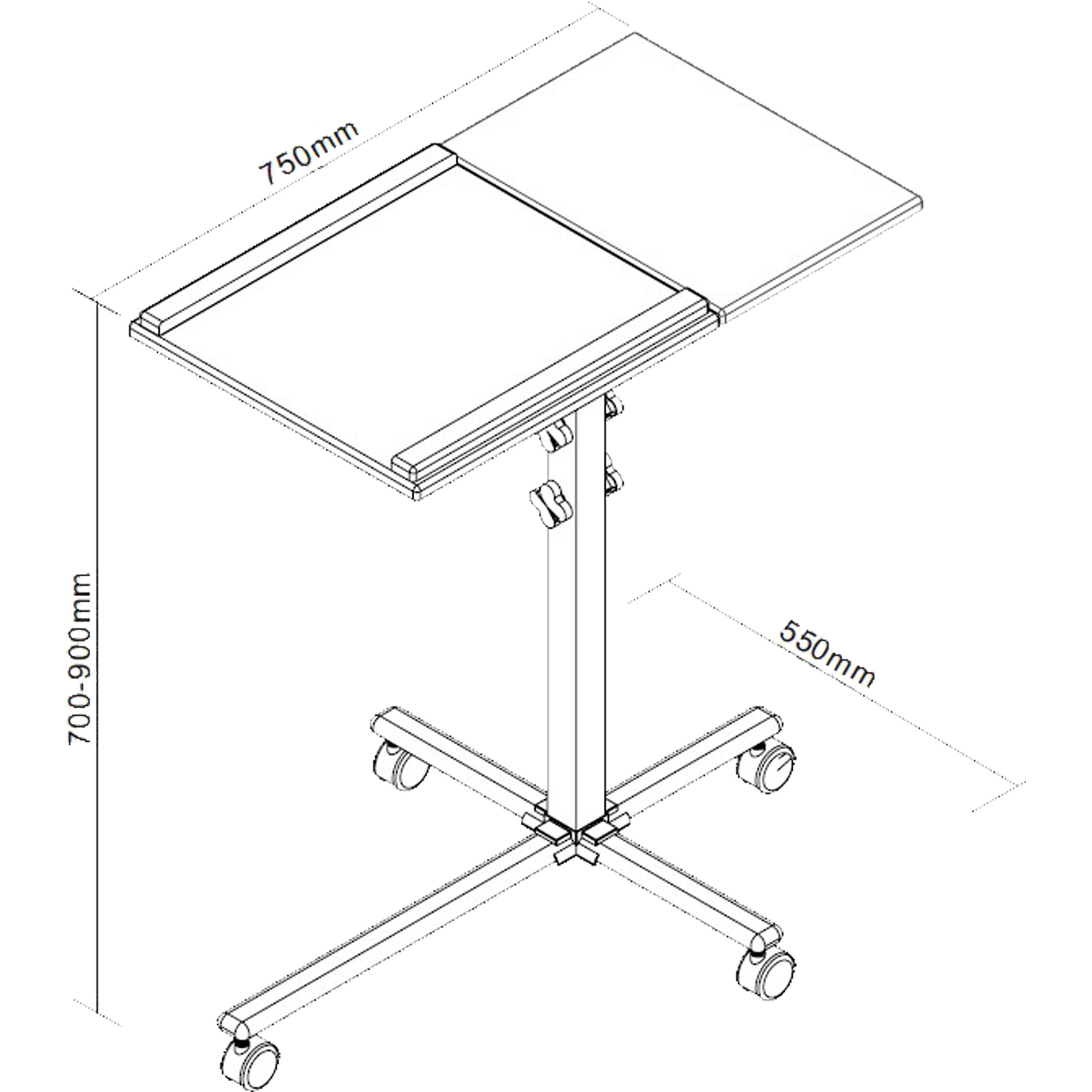 750mm

700-900mm

550mm