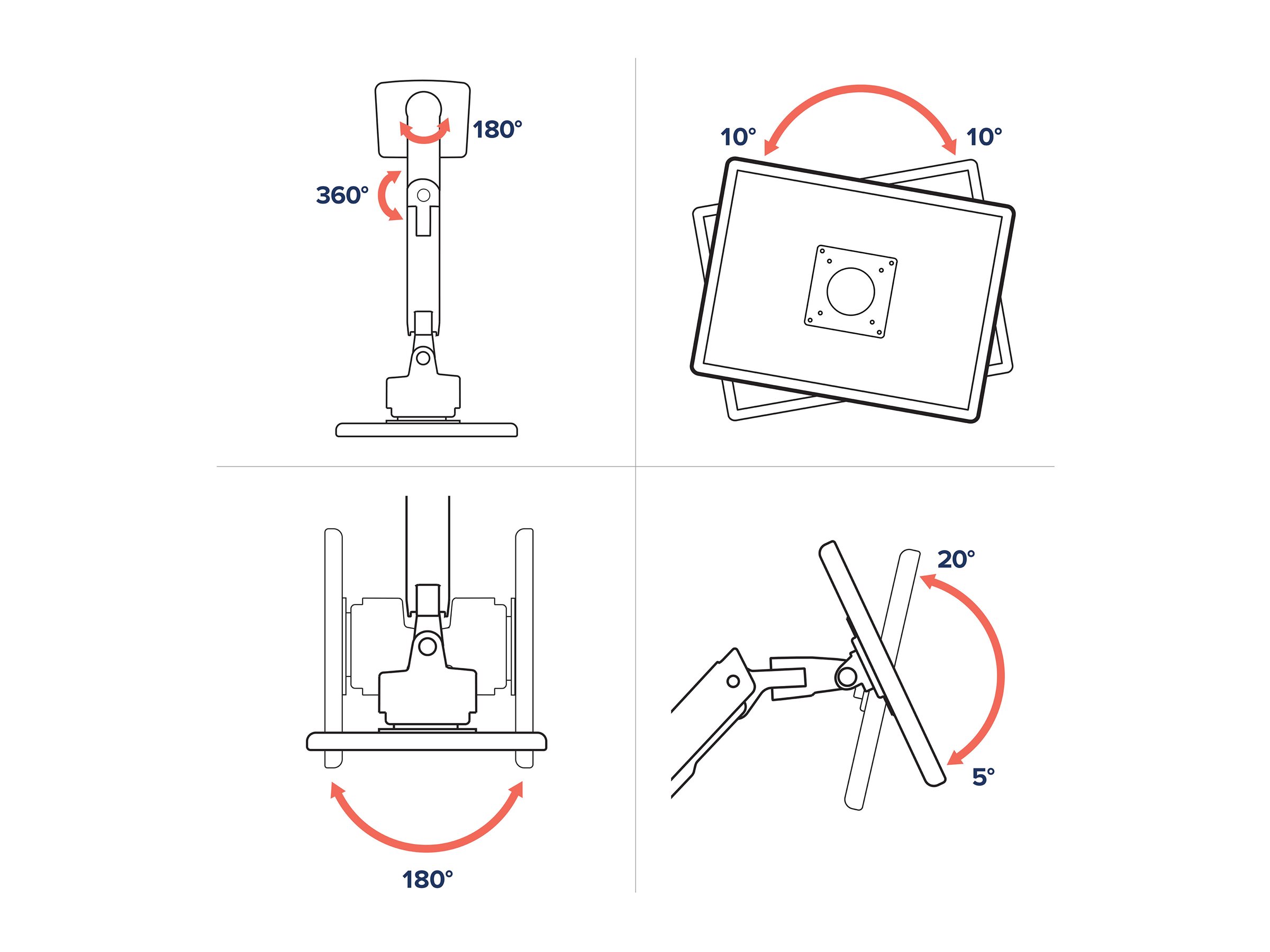 180°
360°
10°
10°
180°
20°
5°